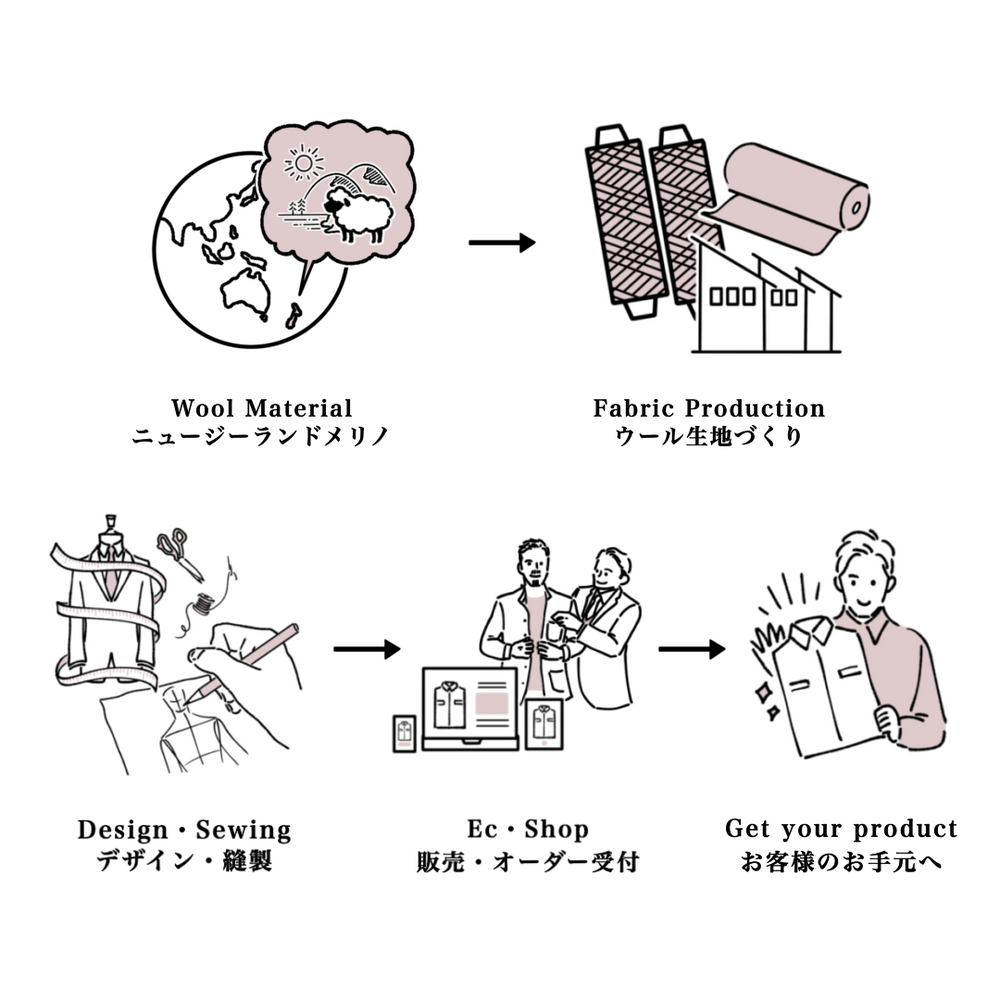 Wool Material
ニュージーランドメリノ

Fabric Production
ウール生地づくり

Design・Sewing
デザイン・縫製

Ec・Shop
販売・オーダー受付

Get your product
お客様のお手元へ